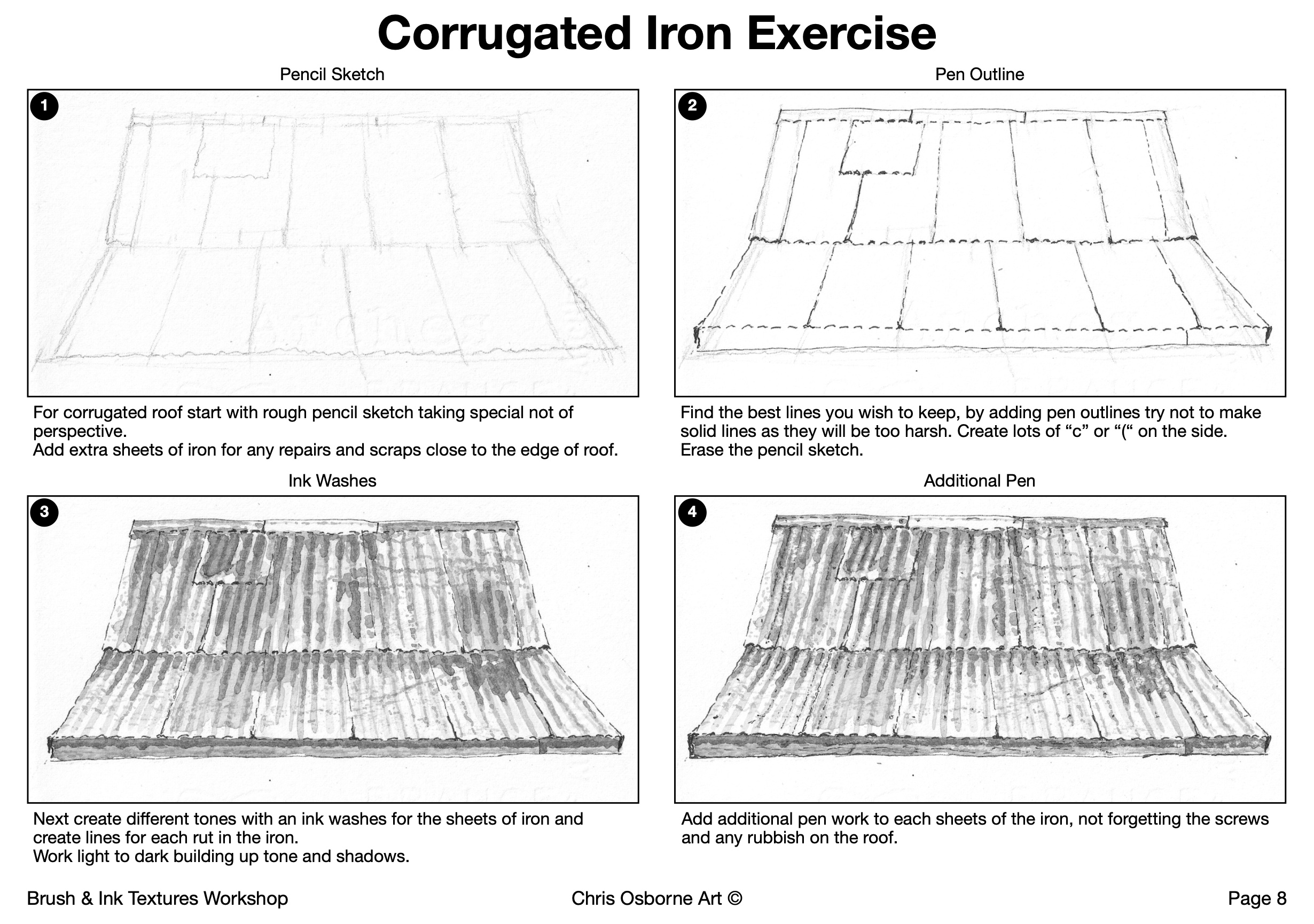 Corrugated Iron Exercise

Pencil Sketch

1

For corrugated roof start with rough pencil sketch taking special not of perspective.
Add extra sheets of iron for any repairs and scraps close to the edge of roof.

Pen Outline

2

Find the best lines you wish to keep, by adding pen outlines try not to make solid lines as they will be too harsh. Create lots of “c” or “(“ on the side.
Erase the pencil sketch.

Ink Washes

3

Next create different tones with an ink washes for the sheets of iron and create lines for each rut in the iron.
Work light to dark building up tone and shadows.

Additional Pen

4

Add additional pen work to each sheets of the iron, not forgetting the screws and any rubbish on the roof.

Brush & Ink Textures Workshop

Chris Osborne Art ©

Page 8